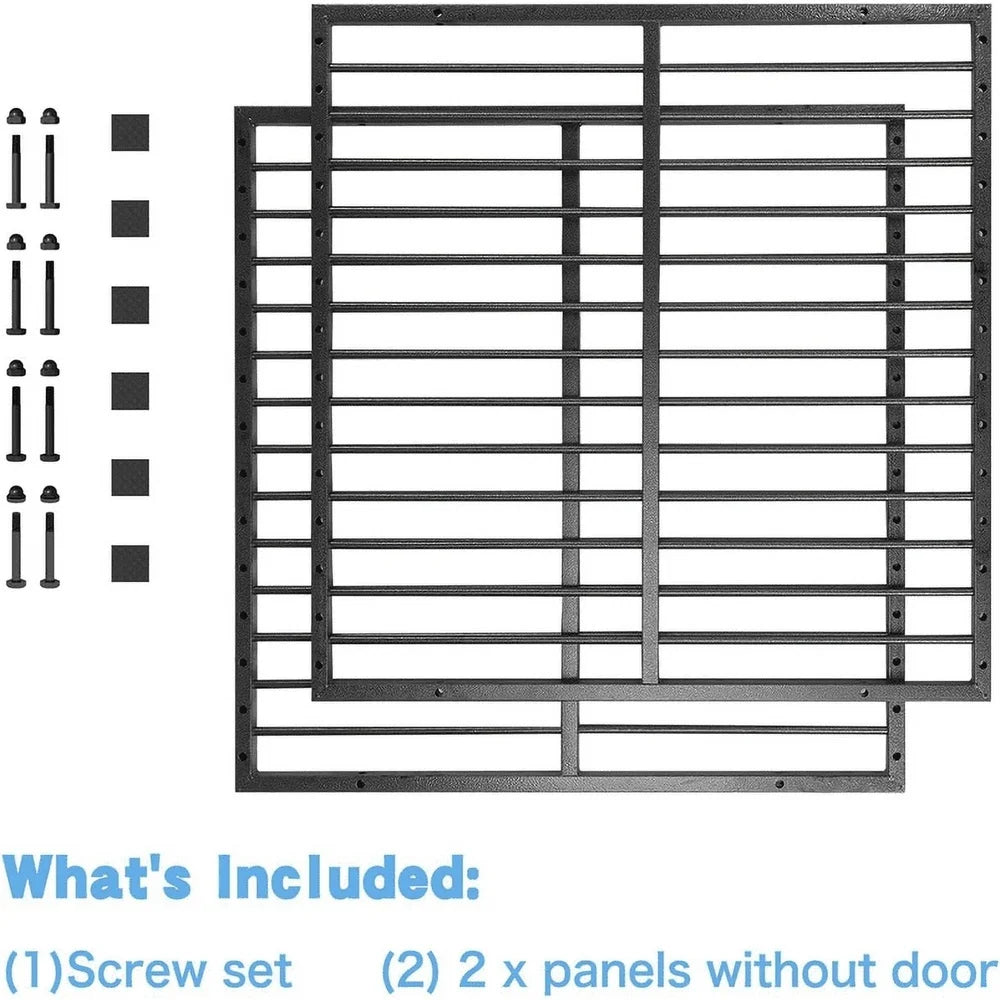 What's Included:

(1)Screw set (2) 2 x panels without door