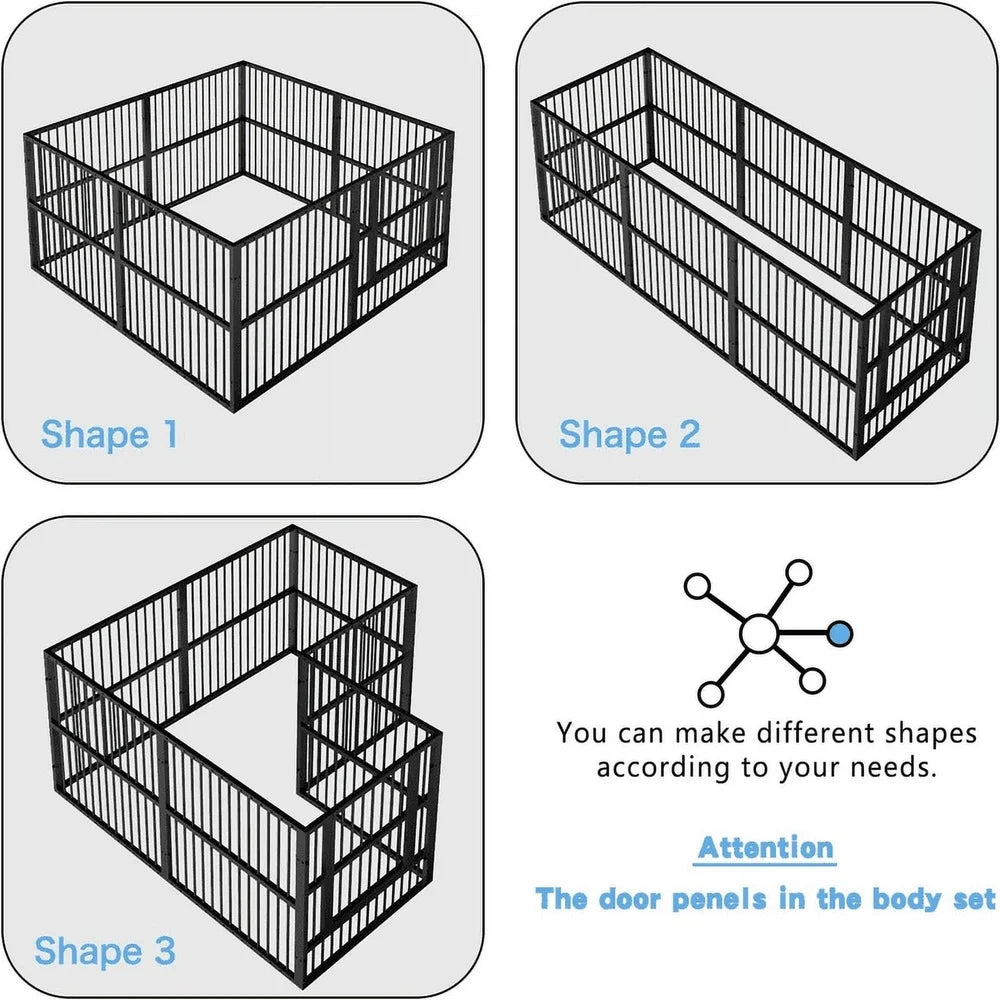 Shape 1

Shape 2

Shape 3

You can make different shapes according to your needs.

Attention

The door penels in the body set